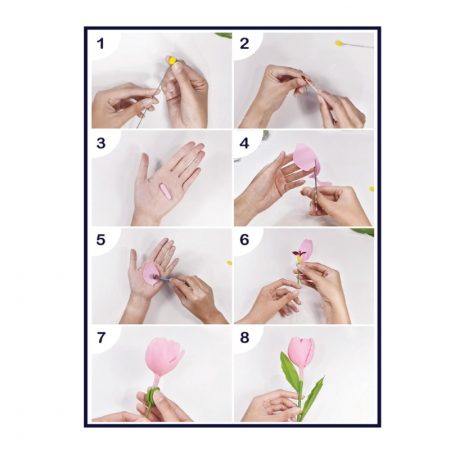 1
2
3
4
5
6
7
8